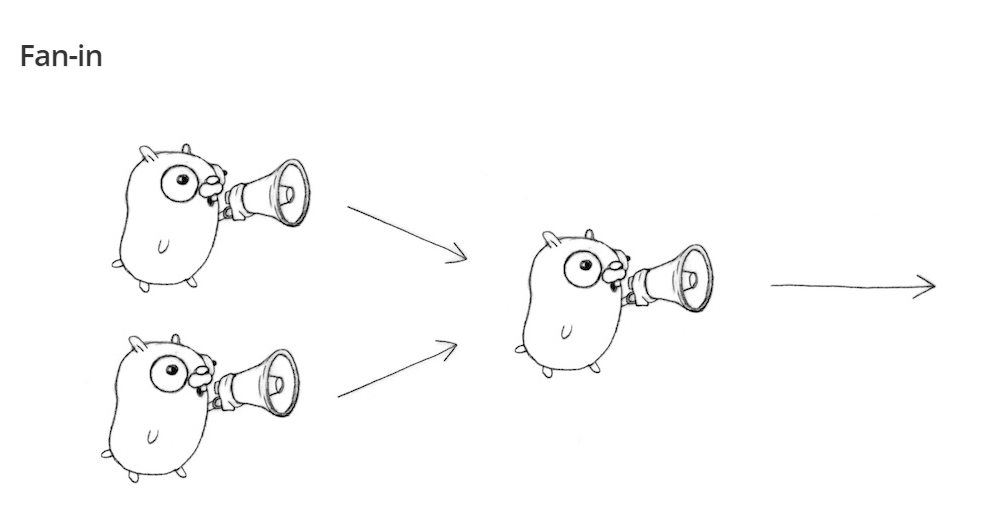 Fan-in