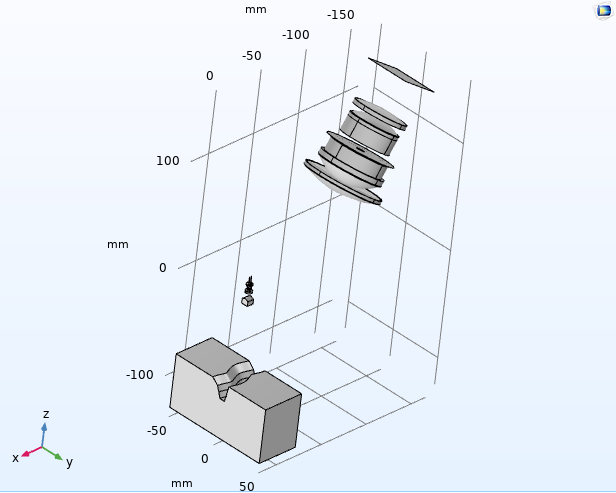 mm
-150
-100
-50
0
100
mm
0
-100
-50
0
mm
50
z
x
y