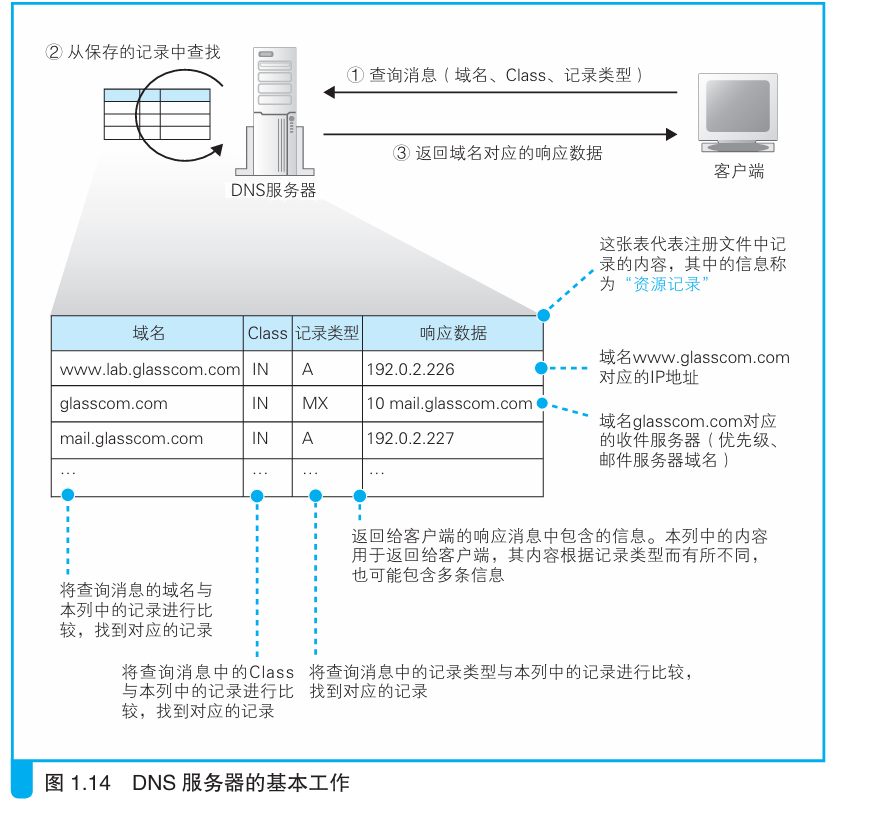 ② 从保存的记录中查找

① 查询消息（域名、Class、记录类型）

③ 返回域名对应的响应数据

DNS服务器

客户端

这张表代表注册文件中记录的内容，其中的信息称为“资源记录”

| 域名 | Class | 记录类型 | 响应数据 |
|---|---|---|---|
| www.lab.glasscom.com | IN | A | 192.0.2.226 |
| glasscom.com | IN | MX | 10 mail.glasscom.com |
| mail.glasscom.com | IN | A | 192.0.2.227 |
| … | … | … | … |

域名www.glasscom.com对应的IP地址

域名glasscom.com对应的收件服务器（优先级、邮件服务器域名）

返回给客户端的响应消息中包含的信息。本列中的内容用于返回给客户端，其内容根据记录类型而有所不同，也可能包含多条信息

将查询消息的域名与本列中的记录进行比较，找到对应的记录

将查询消息中的Class与本列中的记录进行比较，找到对应的记录

将查询消息中的记录类型与本列中的记录进行比较，找到对应的记录

图 1.14　DNS 服务器的基本工作