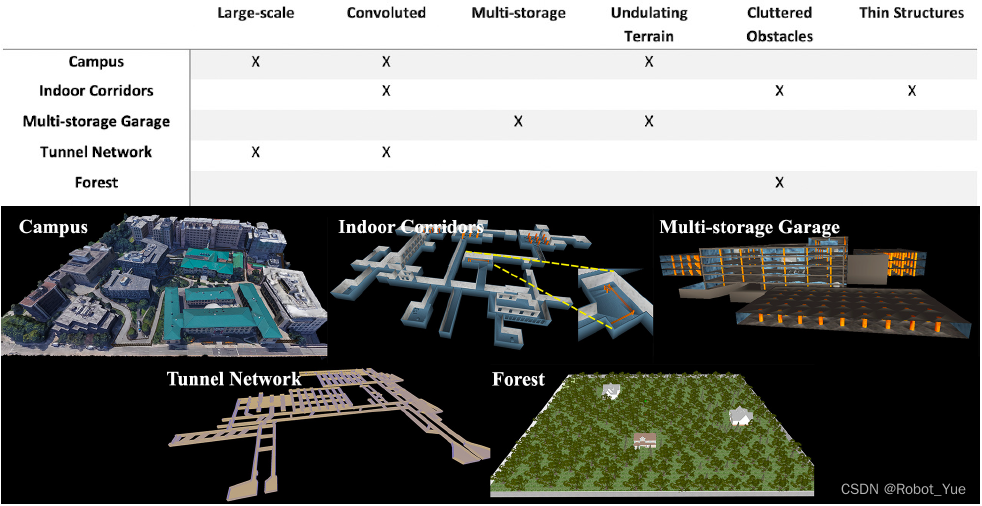 | | Large-scale | Convoluted | Multi-storage | Undulating Terrain | Cluttered Obstacles | Thin Structures |
|---|---|---|---|---|---|---|
| Campus | X | X | | X | | |
| Indoor Corridors | | X | | | X | X |
| Multi-storage Garage | | | X | X | | |
| Tunnel Network | X | X | | | | |
| Forest | | | | | X | |

Campus

Indoor Corridors

Multi-storage Garage

Tunnel Network

Forest

CSDN @Robot_Yue