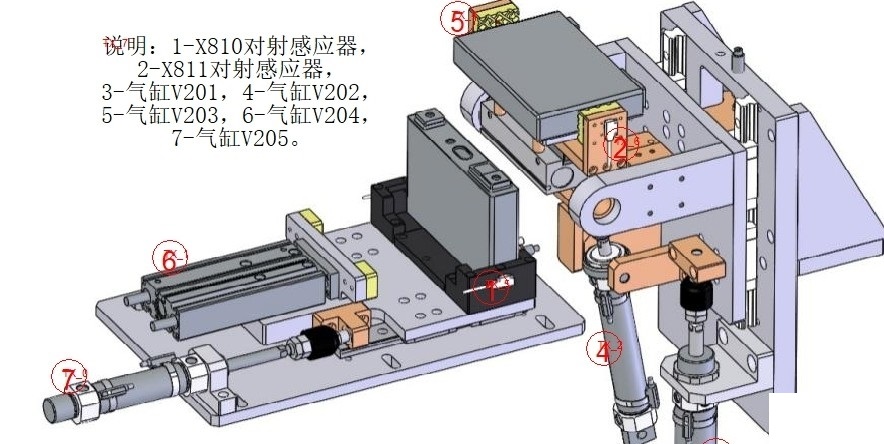 说明：1-X810对射感应器，
2-X811对射感应器，
3-气缸V201，4-气缸V202，
5-气缸V203，6-气缸V204，
7-气缸V205。

5
2
6
1
4
7