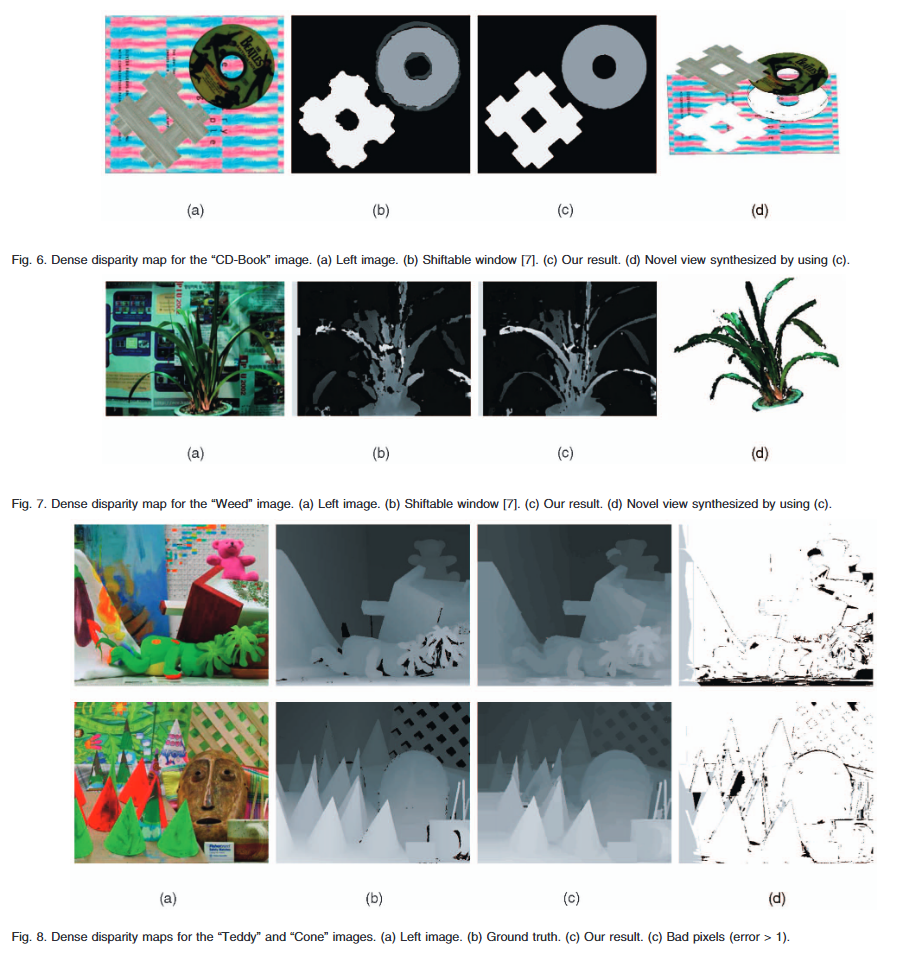 (a) (b) (c) (d)

Fig. 6. Dense disparity map for the "CD-Book" image. (a) Left image. (b) Shiftable window [7]. (c) Our result. (d) Novel view synthesized by using (c).

(a) (b) (c) (d)

Fig. 7. Dense disparity map for the "Weed" image. (a) Left image. (b) Shiftable window [7]. (c) Our result. (d) Novel view synthesized by using (c).

(a) (b) (c) (d)

Fig. 8. Dense disparity maps for the "Teddy" and "Cone" images. (a) Left image. (b) Ground truth. (c) Our result. (c) Bad pixels (error > 1).