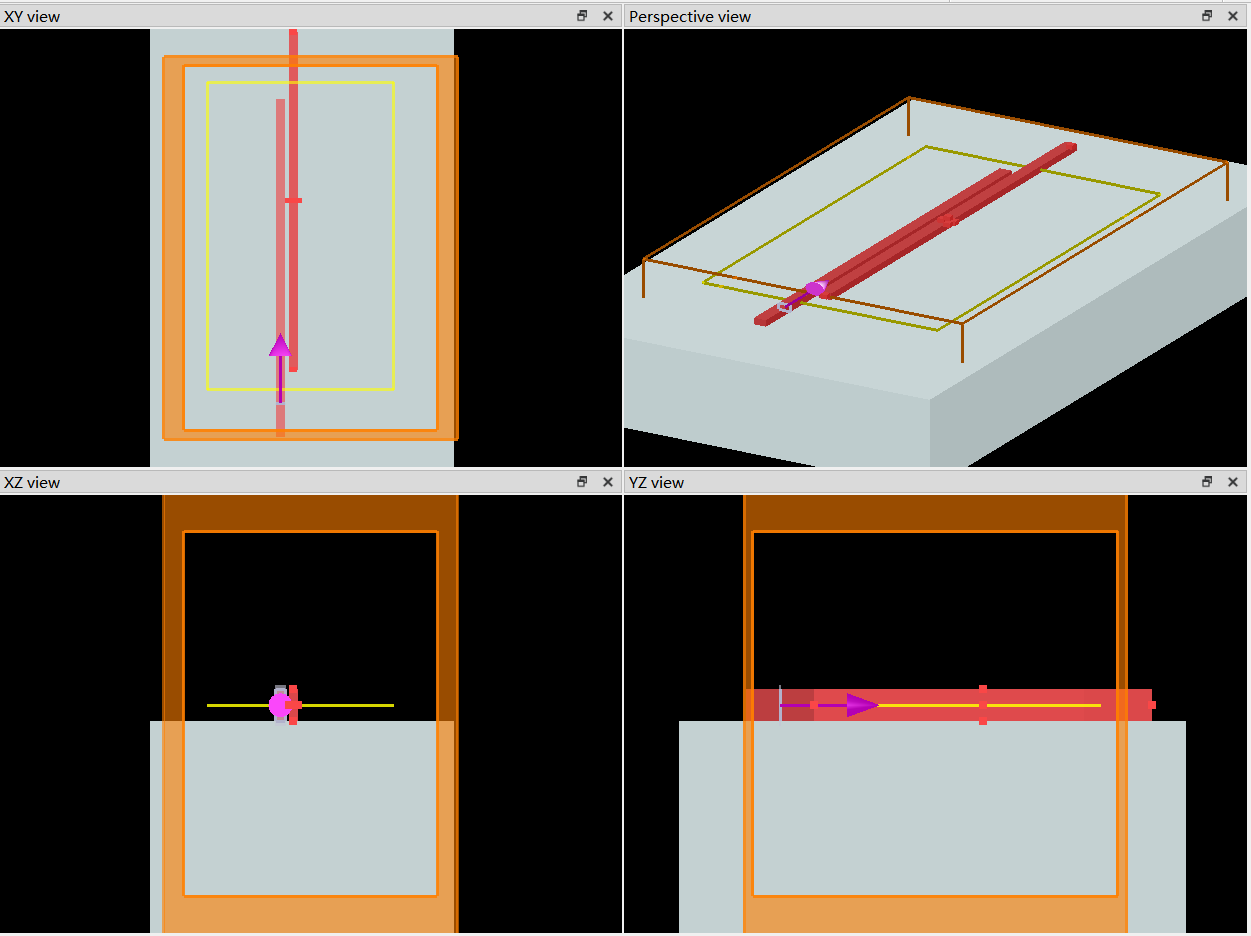 XY view
Perspective view
XZ view
YZ view