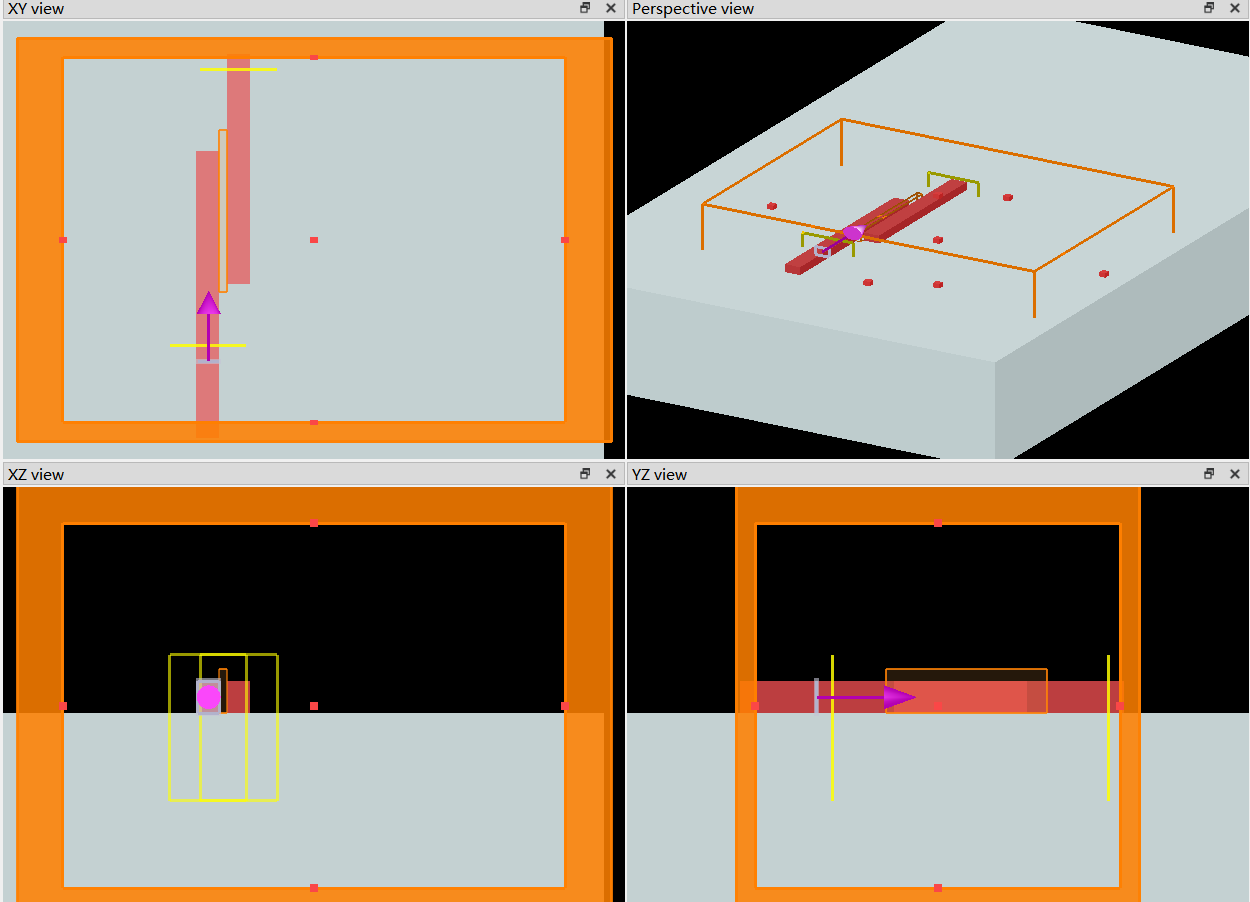 XY view

Perspective view

XZ view

YZ view