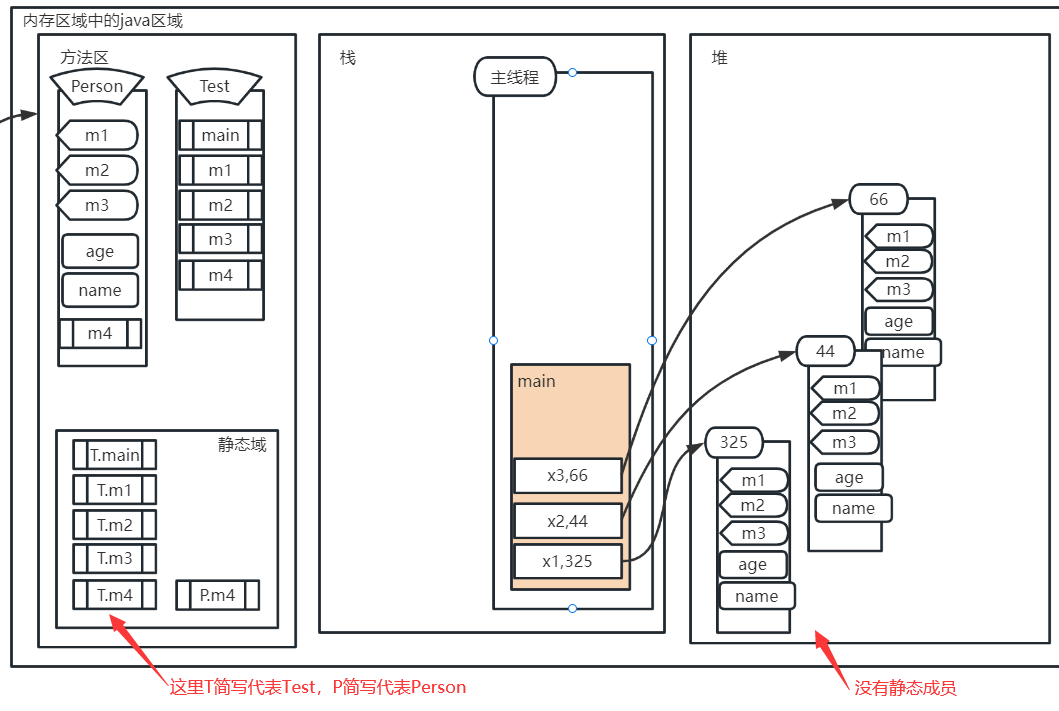 内存区域中的java区域

方法区

Person

m1

m2

m3

age

name

m4

Test

main

m1

m2

m3

m4

静态域

T.main

T.m1

T.m2

T.m3

T.m4

P.m4

栈

主线程

main

x3,66

x2,44

x1,325

堆

66

m1

m2

m3

age

name

44

m1

m2

m3

age

name

325

m1

m2

m3

age

name

这里T简写代表Test，P简写代表Person

没有静态成员