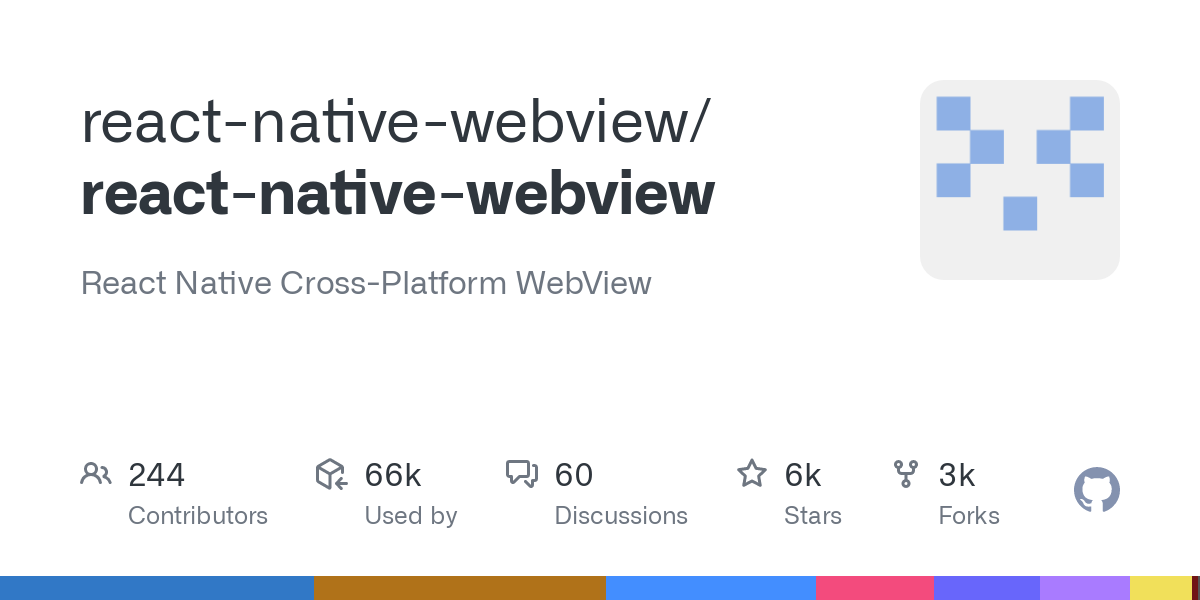 react-native-webview/
react-native-webview

React Native Cross-Platform WebView

244
Contributors

66k
Used by

60
Discussions

6k
Stars

3k
Forks