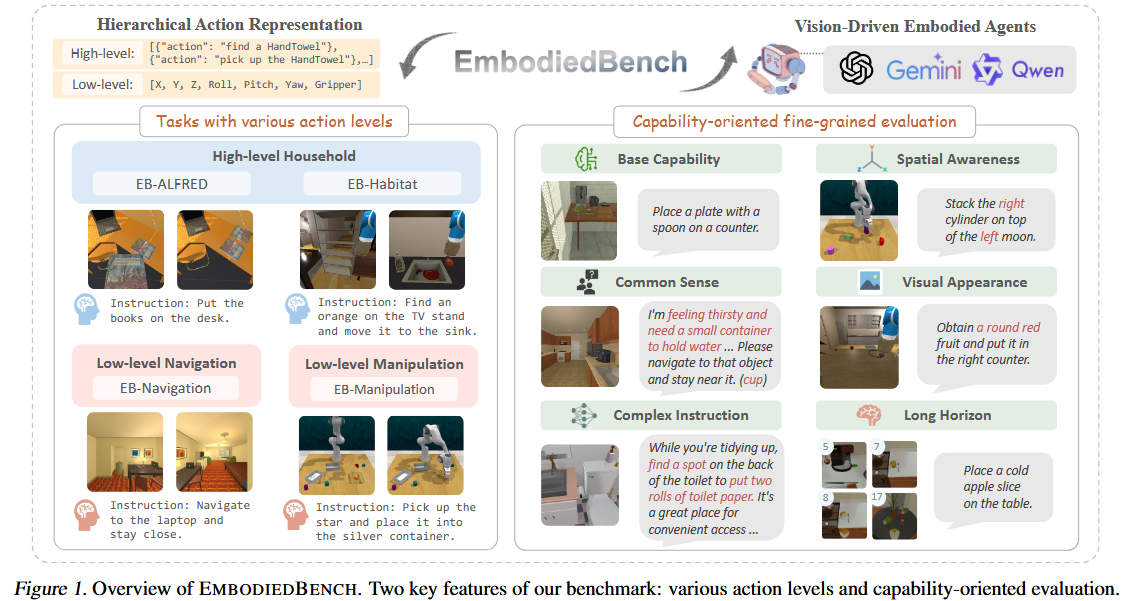 Hierarchical Action Representation

High-level: [{"action": "find a HandTowel"}, {"action": "pick up the HandTowel"},…]

Low-level: [X, Y, Z, Roll, Pitch, Yaw, Gripper]

EmbodiedBench

Vision-Driven Embodied Agents

Gemini Qwen

Tasks with various action levels

High-level Household

EB-ALFRED

EB-Habitat

Instruction: Put the books on the desk.

Instruction: Find an orange on the TV stand and move it to the sink.

Low-level Navigation

EB-Navigation

Low-level Manipulation

EB-Manipulation

Instruction: Navigate to the laptop and stay close.

Instruction: Pick up the star and place it into the silver container.

Capability-oriented fine-grained evaluation

Base Capability

Place a plate with a spoon on a counter.

Spatial Awareness

Stack the right cylinder on top of the left moon.

Common Sense

I'm feeling thirsty and need a small container to hold water ... Please navigate to that object and stay near it. (cup)

Visual Appearance

Obtain a round red fruit and put it in the right counter.

Complex Instruction

While you're tidying up, find a spot on the back of the toilet to put two rolls of toilet paper. It's a great place for convenient access ...

Long Horizon

5 7 8 17

Place a cold apple slice on the table.

Figure 1. Overview of EMBODIEDBENCH. Two key features of our benchmark: various action levels and capability-oriented evaluation.