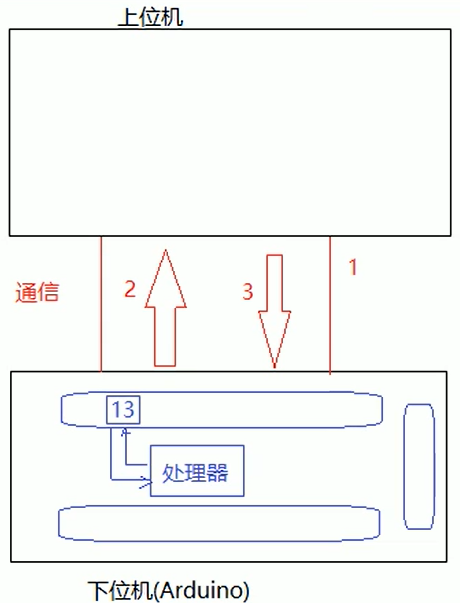 上位机

通信

2

3

1

13

处理器

下位机(Arduino)