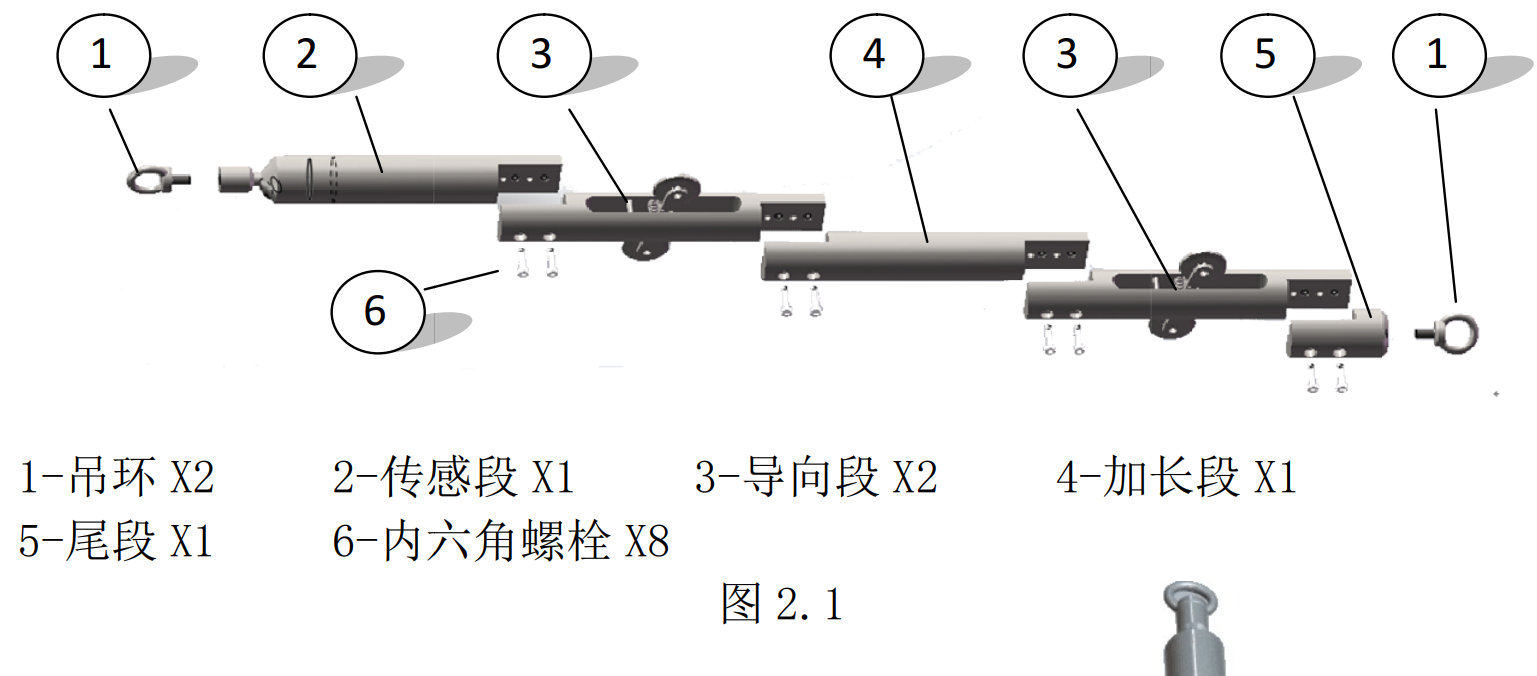 1
2
3
4
3
5
1
6

1-吊环 X2　　2-传感段 X1　　3-导向段 X2　　4-加长段 X1
5-尾段 X1　　6-内六角螺栓 X8

图 2.1