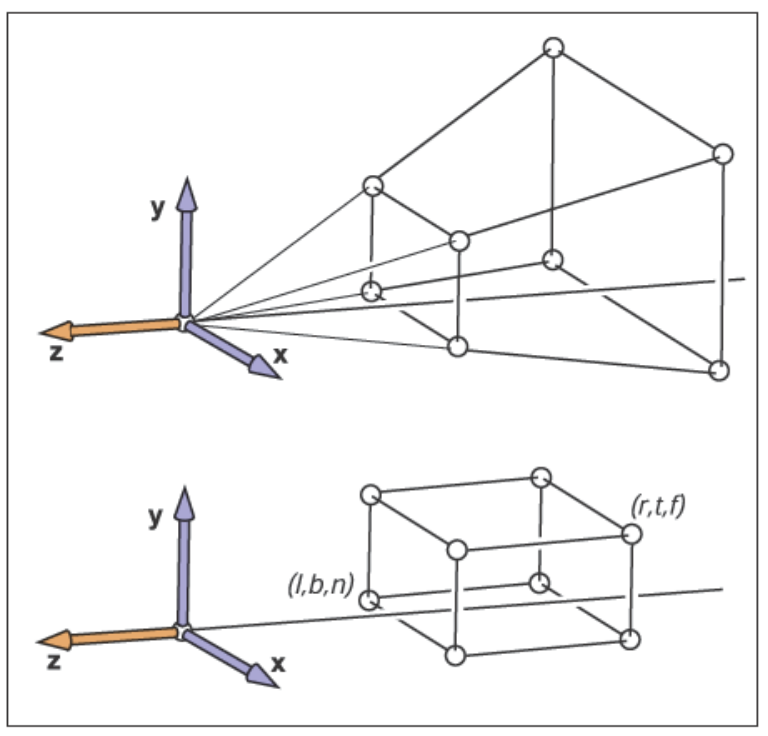 y

z

x

y

(r,t,f)

(l,b,n)

z

x