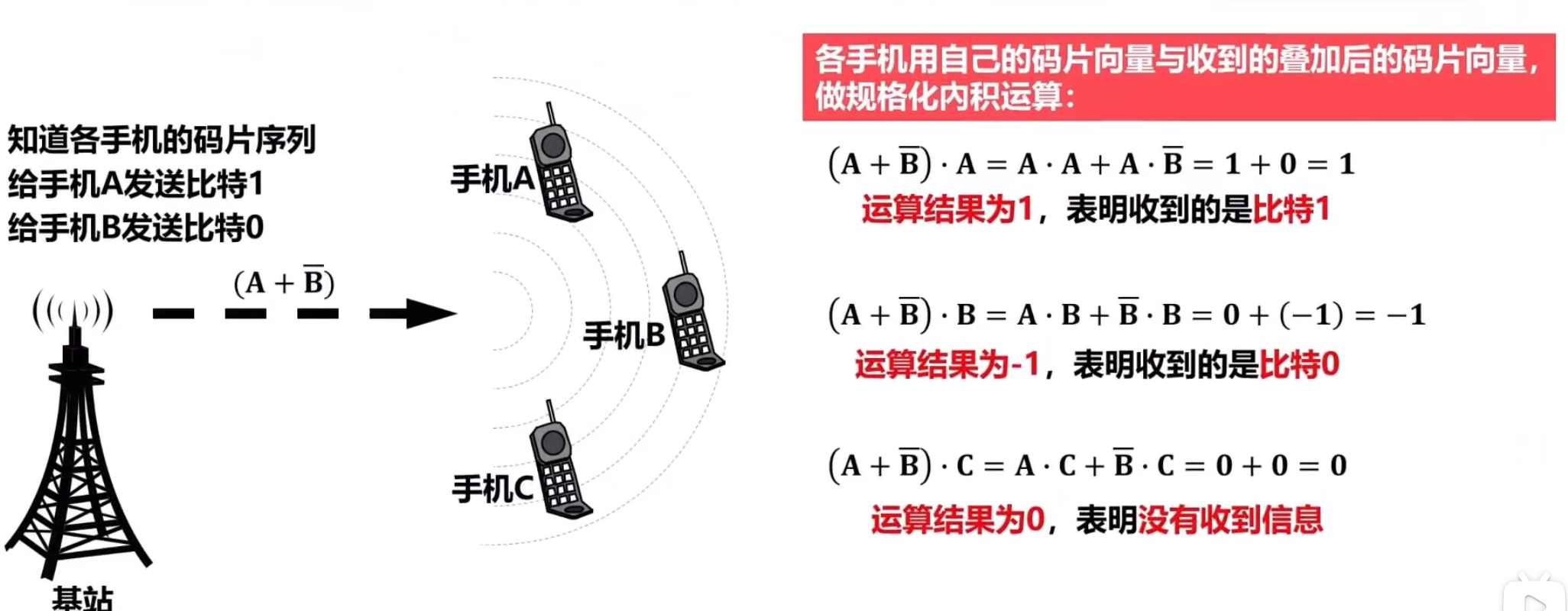 知道各手机的码片序列
给手机A发送比特1
给手机B发送比特0

$(A+\overline{B})$

基站

手机A

手机B

手机C

各手机用自己的码片向量与收到的叠加后的码片向量，做规格化内积运算：

$(A+\overline{B})\cdot A = A\cdot A + A\cdot\overline{B} = 1+0 = 1$

运算结果为1，表明收到的是比特1

$(A+\overline{B})\cdot B = A\cdot B + \overline{B}\cdot B = 0+(-1) = -1$

运算结果为-1，表明收到的是比特0

$(A+\overline{B})\cdot C = A\cdot C + \overline{B}\cdot C = 0+0 = 0$

运算结果为0，表明没有收到信息