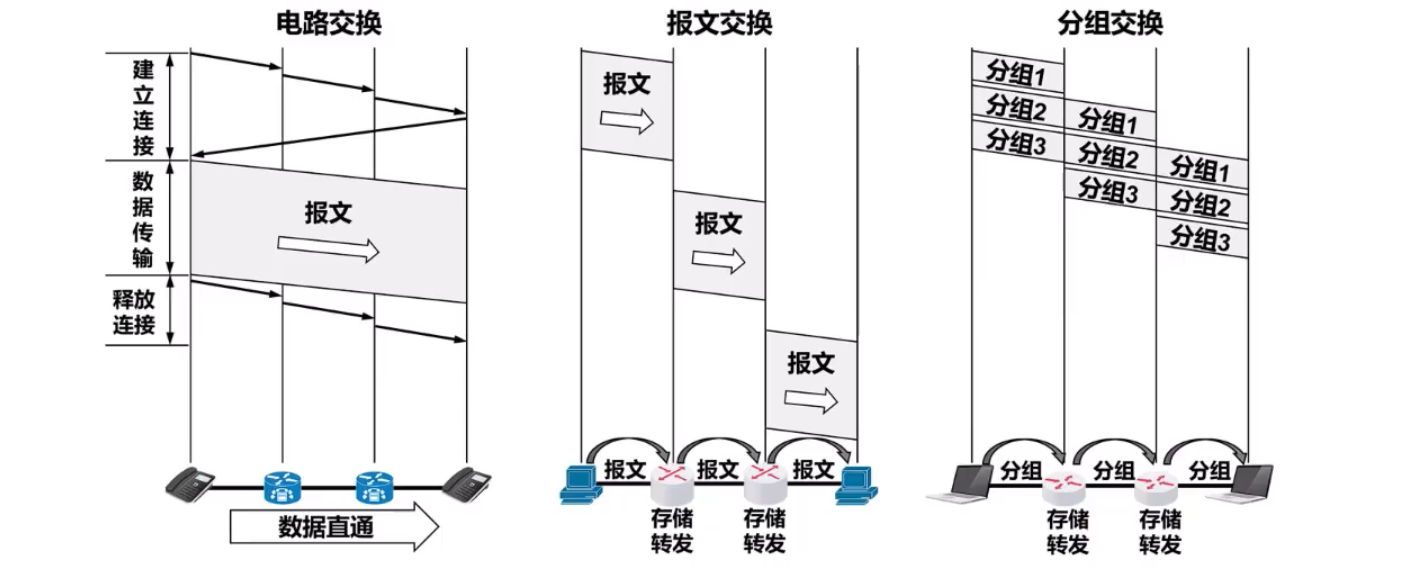 电路交换

建立连接

数据传输

释放连接

报文

数据直通

报文交换

报文

报文

报文

报文

报文

报文

存储转发

存储转发

分组交换

分组1

分组2

分组3

分组1

分组2

分组3

分组1

分组2

分组3

分组

分组

分组

存储转发

存储转发