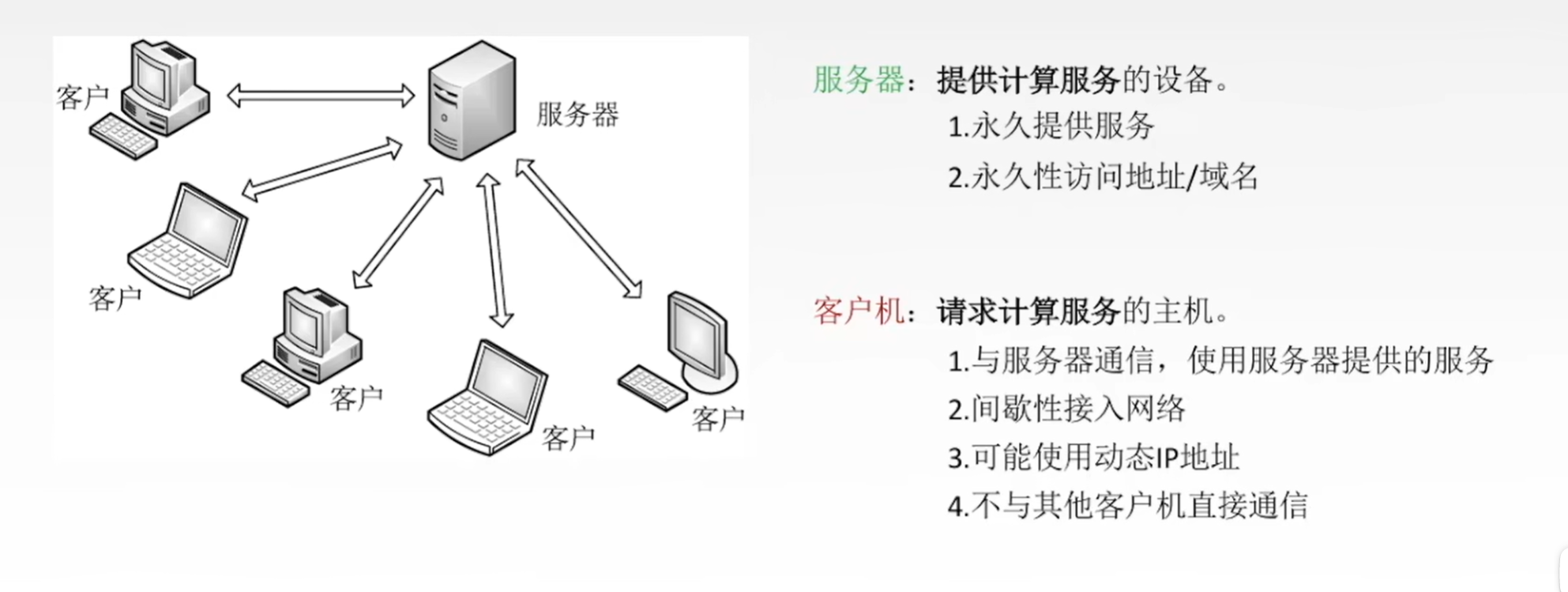 客户

服务器

客户

客户

客户

客户

服务器：提供计算服务的设备。

1.永久提供服务

2.永久性访问地址/域名

客户机：请求计算服务的主机。

1.与服务器通信，使用服务器提供的服务

2.间歇性接入网络

3.可能使用动态IP地址

4.不与其他客户机直接通信