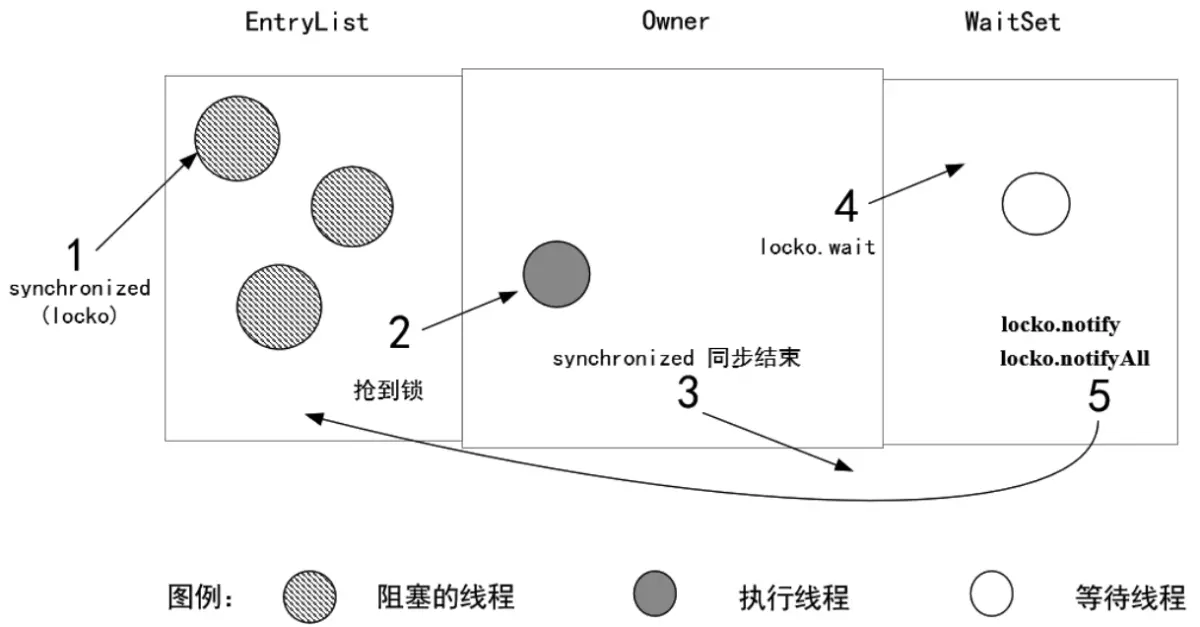 EntryList

Owner

WaitSet

1
synchronized
(locko)

2
抢到锁

synchronized 同步结束
3

4
locko.wait

locko.notify
locko.notifyAll
5

图例： 阻塞的线程 执行线程 等待线程