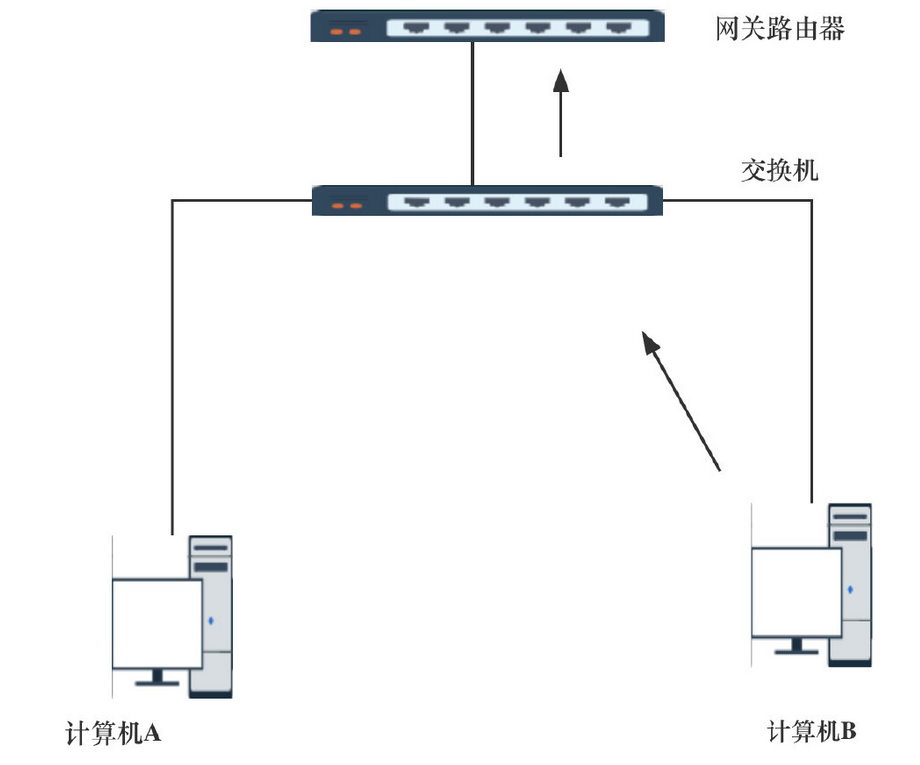 网关路由器

交换机

计算机A

计算机B