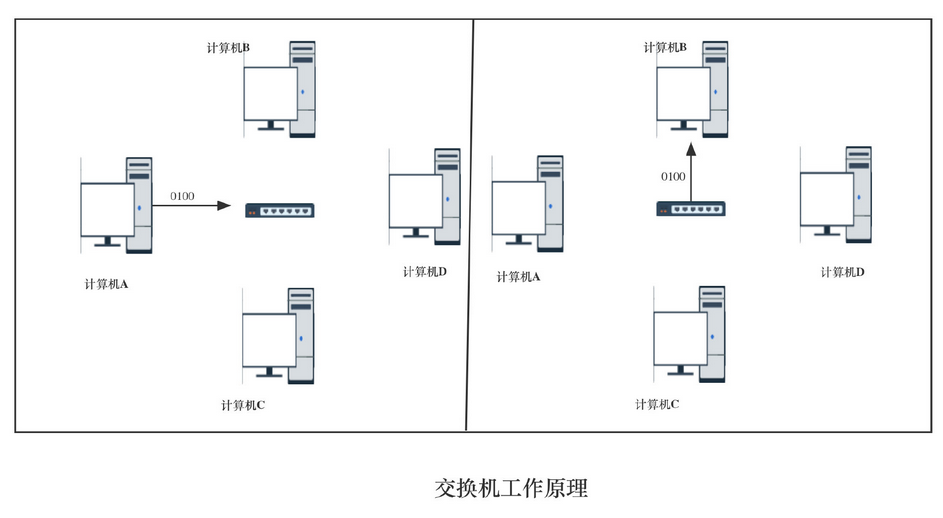 计算机B

0100

计算机A

计算机D

计算机C

计算机B

0100

计算机A

计算机D

计算机C

交换机工作原理