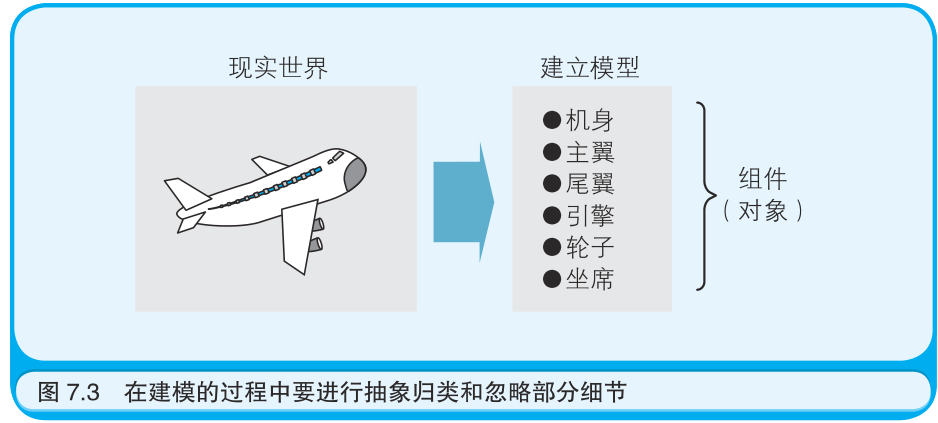 现实世界

建立模型

●机身
●主翼
●尾翼
●引擎
●轮子
●坐席

组件
（对象）

图 7.3　在建模的过程中要进行抽象归类和忽略部分细节