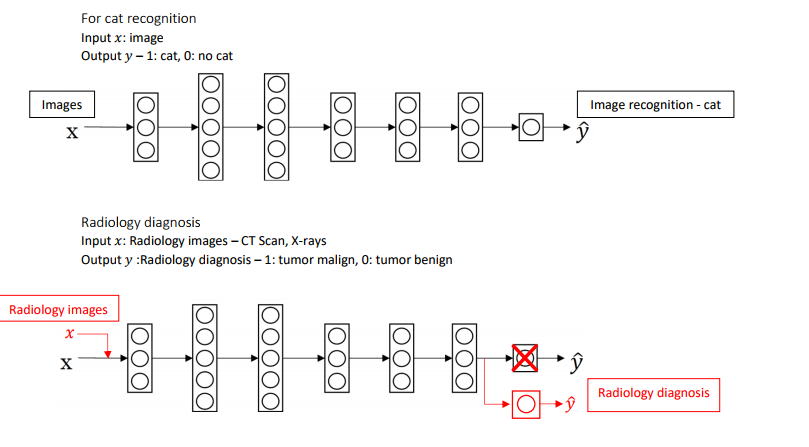 For cat recognition
Input $x$: image
Output $y$ – 1: cat, 0: no cat

Images
x
Image recognition - cat
$\hat{y}$

Radiology diagnosis
Input $x$: Radiology images – CT Scan, X-rays
Output $y$ :Radiology diagnosis – 1: tumor malign, 0: tumor benign

Radiology images
$x$
x
$\hat{y}$
$\hat{y}$
Radiology diagnosis