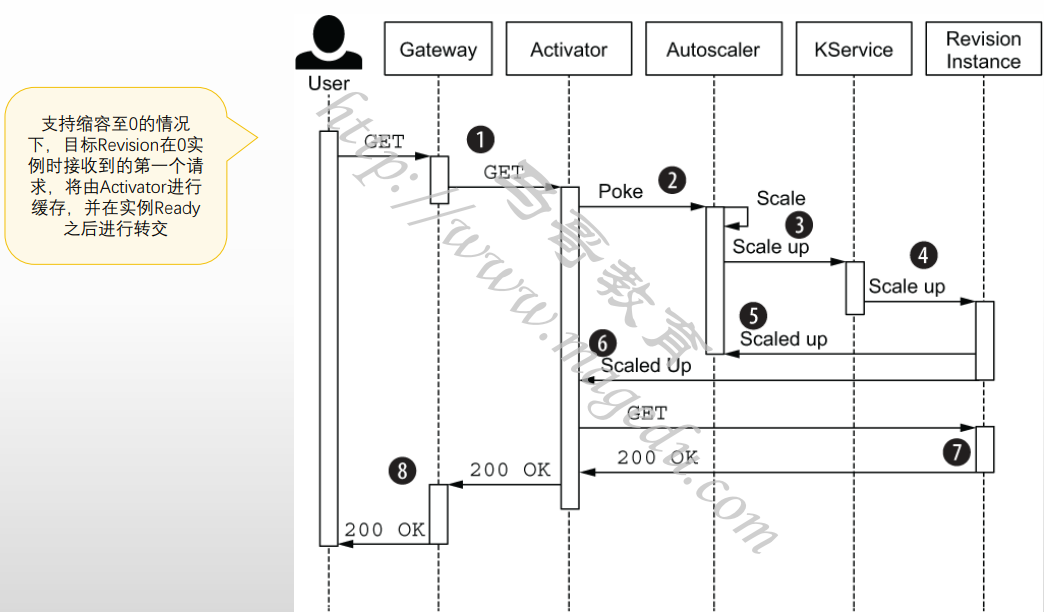 支持缩容至0的情况下，目标Revision在0实例时接收到的第一个请求，将由Activator进行缓存，并在实例Ready之后进行转交

User

Gateway

Activator

Autoscaler

KService

Revision Instance

GET

1

GET

Poke

2

Scale

3

Scale up

4

Scale up

5

Scaled up

6

Scaled Up

GET

7

200 OK

8

200 OK

200 OK

http://www.magedu.com

马哥教育