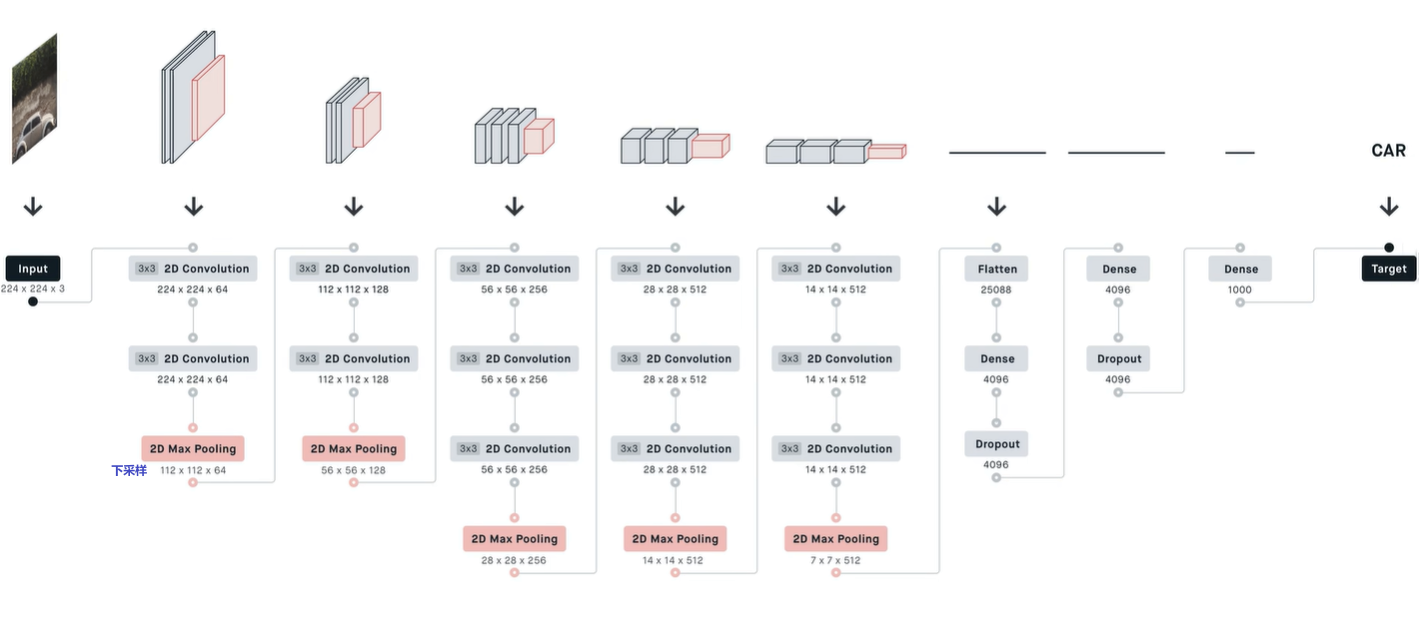 CAR

Input
224 x 224 x 3

3x3 2D Convolution
224 x 224 x 64
3x3 2D Convolution
224 x 224 x 64
2D Max Pooling
下采样 112 x 112 x 64

3x3 2D Convolution
112 x 112 x 128
3x3 2D Convolution
112 x 112 x 128
2D Max Pooling
56 x 56 x 128

3x3 2D Convolution
56 x 56 x 256
3x3 2D Convolution
56 x 56 x 256
3x3 2D Convolution
56 x 56 x 256
2D Max Pooling
28 x 28 x 256

3x3 2D Convolution
28 x 28 x 512
3x3 2D Convolution
28 x 28 x 512
3x3 2D Convolution
28 x 28 x 512
2D Max Pooling
14 x 14 x 512

3x3 2D Convolution
14 x 14 x 512
3x3 2D Convolution
14 x 14 x 512
3x3 2D Convolution
14 x 14 x 512
2D Max Pooling
7 x 7 x 512

Flatten
25088
Dense
4096
Dropout
4096

Dense
4096
Dropout
4096

Dense
1000

Target