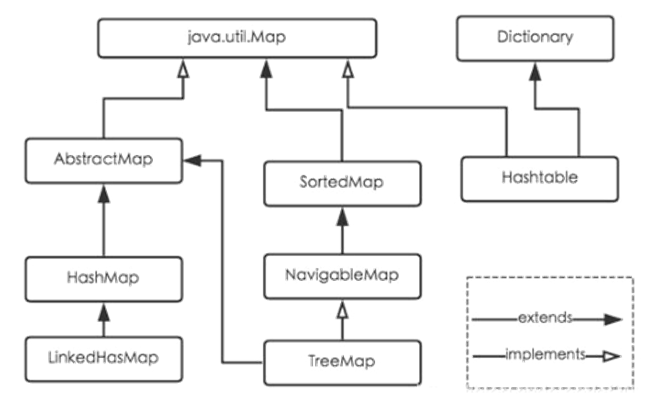 java.util.Map

Dictionary

AbstractMap

SortedMap

Hashtable

HashMap

NavigableMap

LinkedHasMap

TreeMap

extends

implements