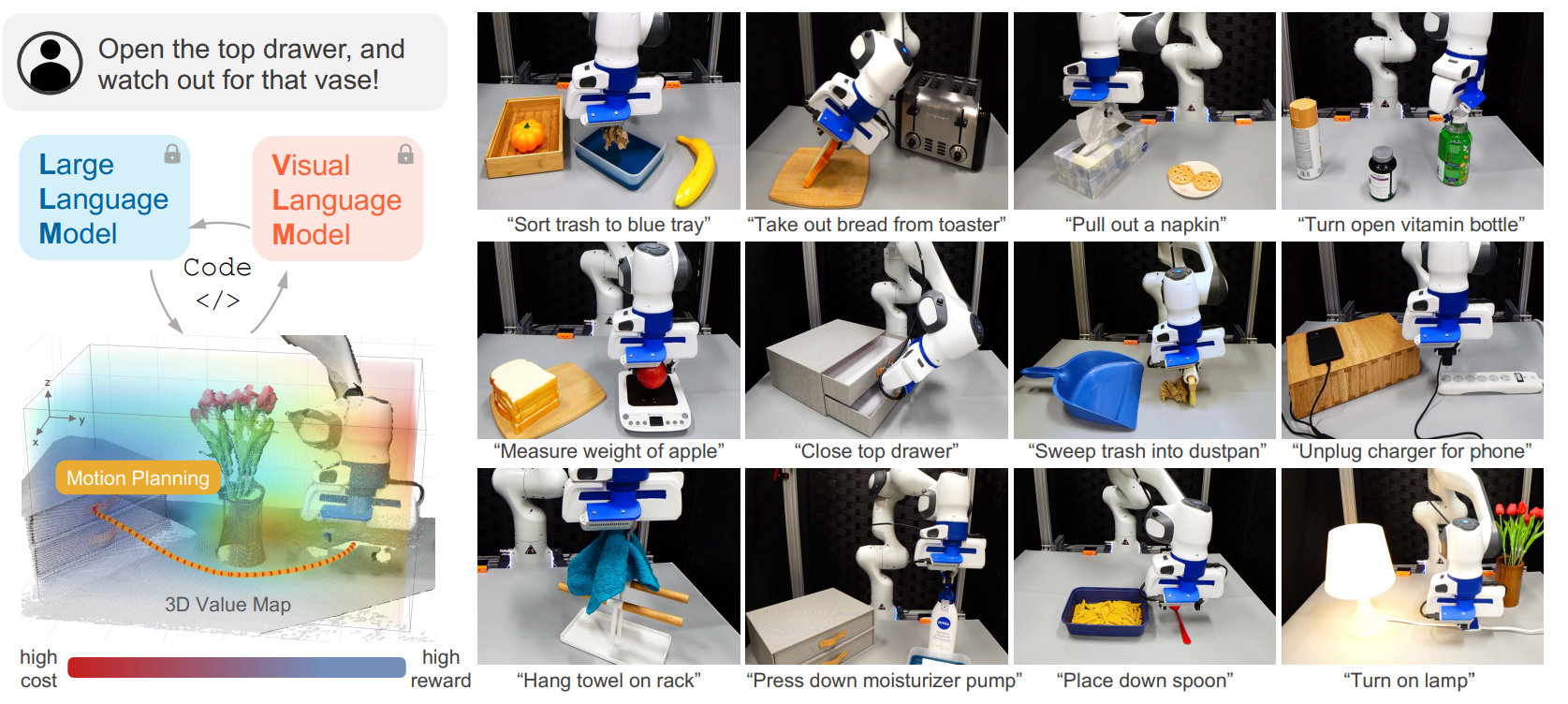 Open the top drawer, and watch out for that vase!

Large Language Model

Visual Language Model

Code
</>

z
y
x

Motion Planning

3D Value Map

high cost

high reward

“Sort trash to blue tray”

“Take out bread from toaster”

“Pull out a napkin”

“Turn open vitamin bottle”

“Measure weight of apple”

“Close top drawer”

“Sweep trash into dustpan”

“Unplug charger for phone”

“Hang towel on rack”

“Press down moisturizer pump”

“Place down spoon”

“Turn on lamp”